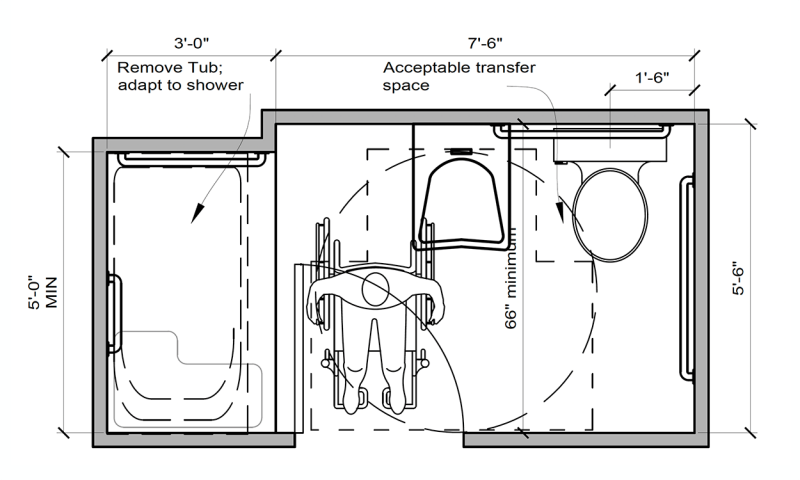 3'-0"

7'-6"

Remove Tub; adapt to shower

Acceptable transfer space

1'-6"

5'-0" MIN

66" minimum

5'-6"